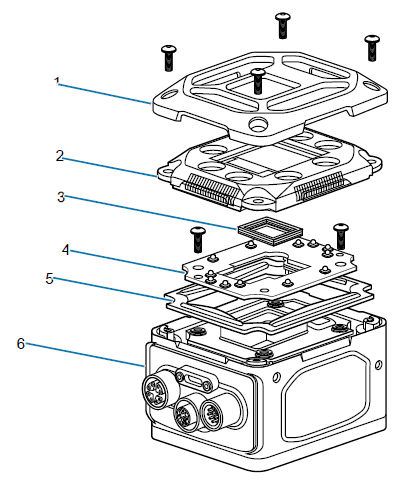 1
2
3
4
5
6